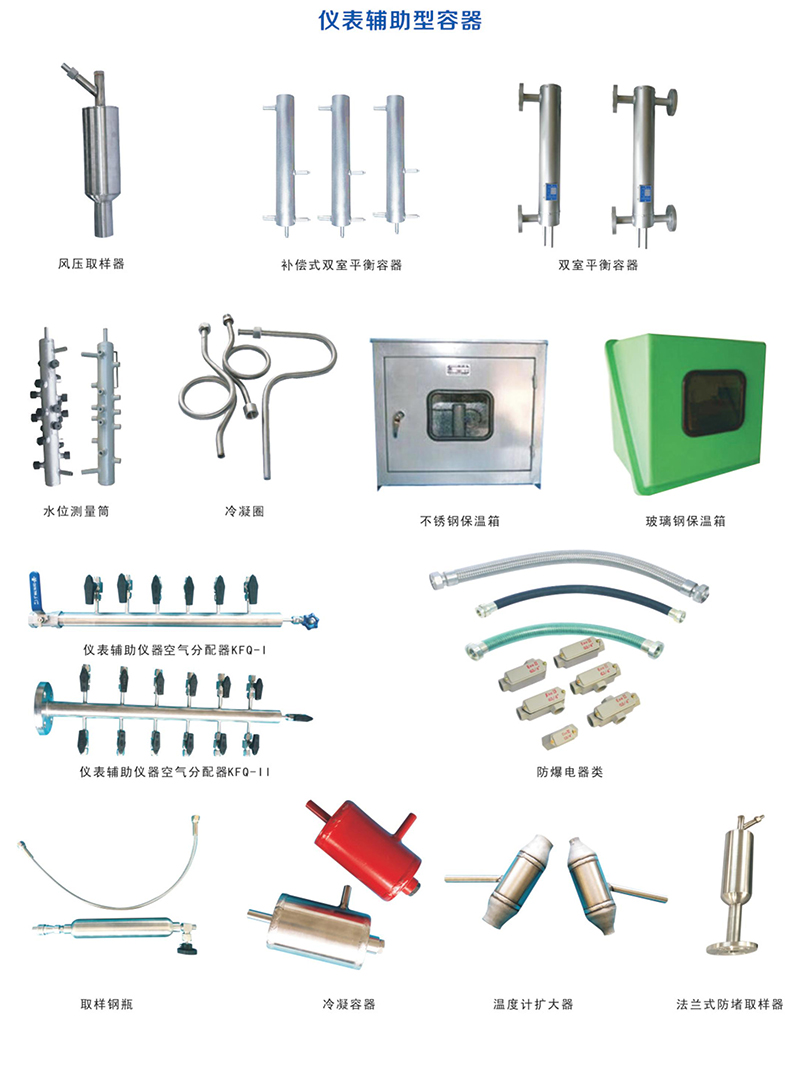 仪表辅助型容器

风压取样器

补偿式双室平衡容器

双室平衡容器

水位测量筒

冷凝圈

不锈钢保温箱

玻璃钢保温箱

仪表辅助仪器空气分配器KFQ-I

仪表辅助仪器空气分配器KFQ-II

防爆电器类

取样钢瓶

冷凝容器

温度计扩大器

法兰式防堵取样器